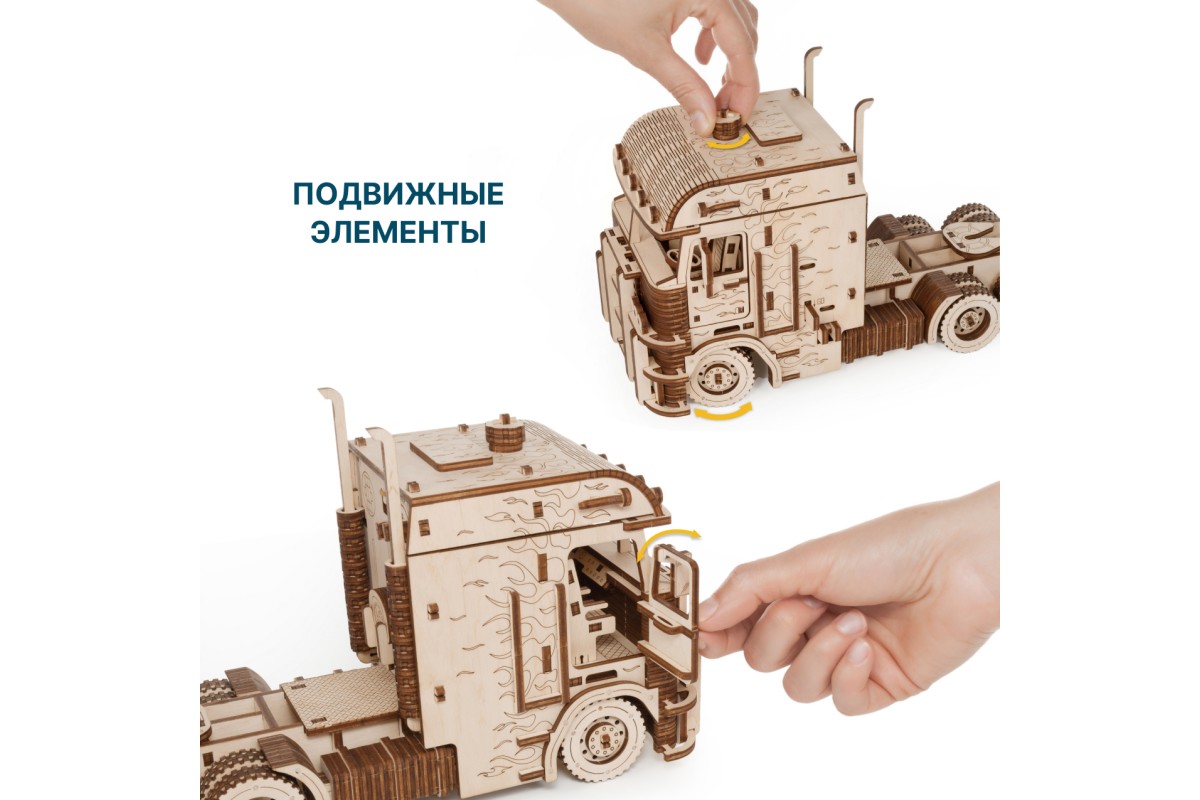 ПОДВИЖНЫЕ ЭЛЕМЕНТЫ