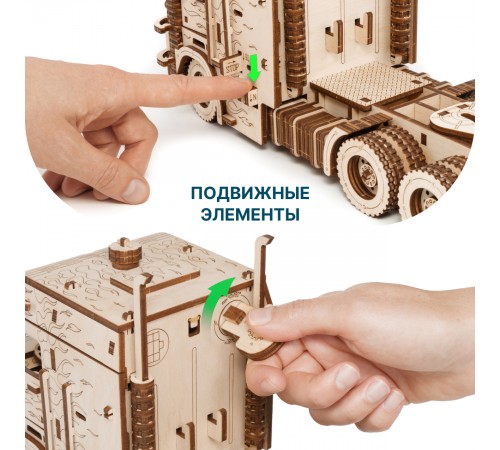 STOP

ПОДВИЖНЫЕ ЭЛЕМЕНТЫ