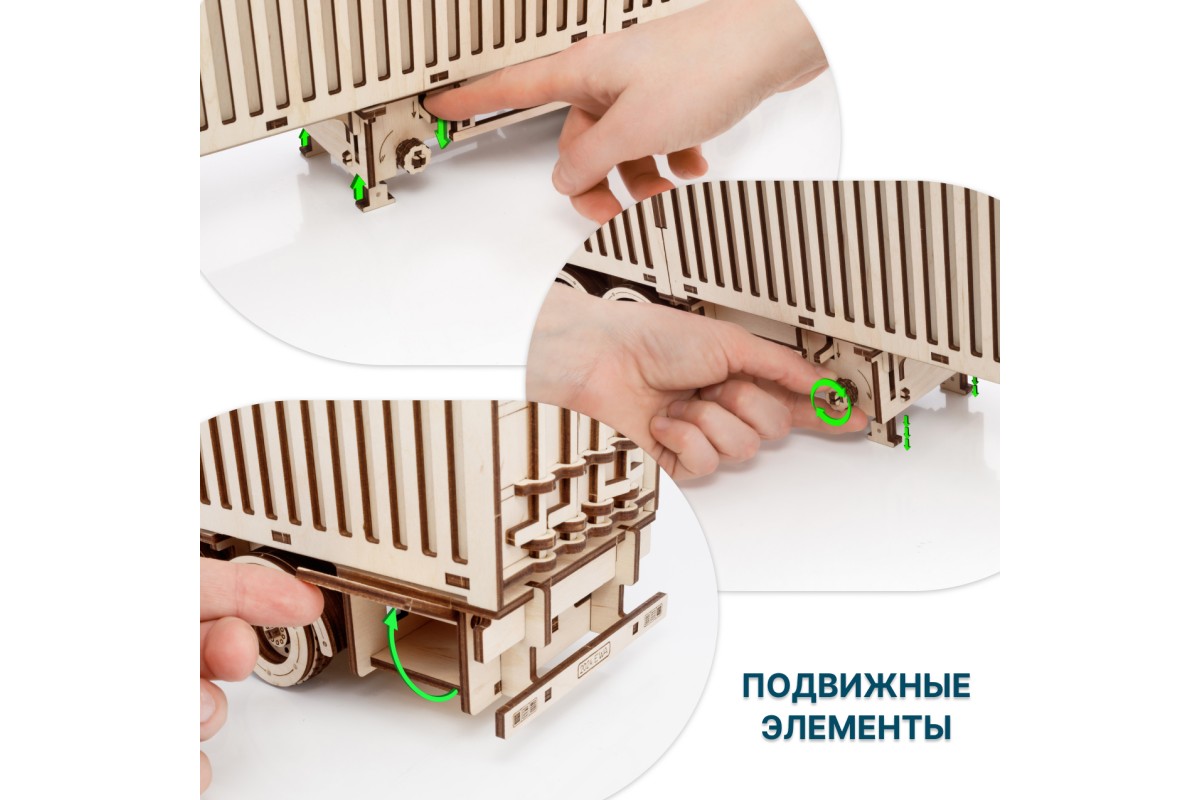 ПОДВИЖНЫЕ ЭЛЕМЕНТЫ