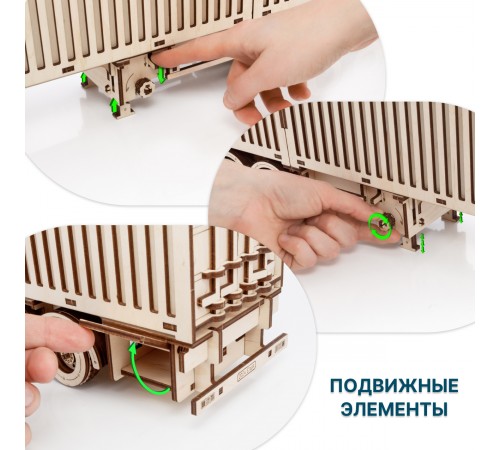 ПОДВИЖНЫЕ ЭЛЕМЕНТЫ