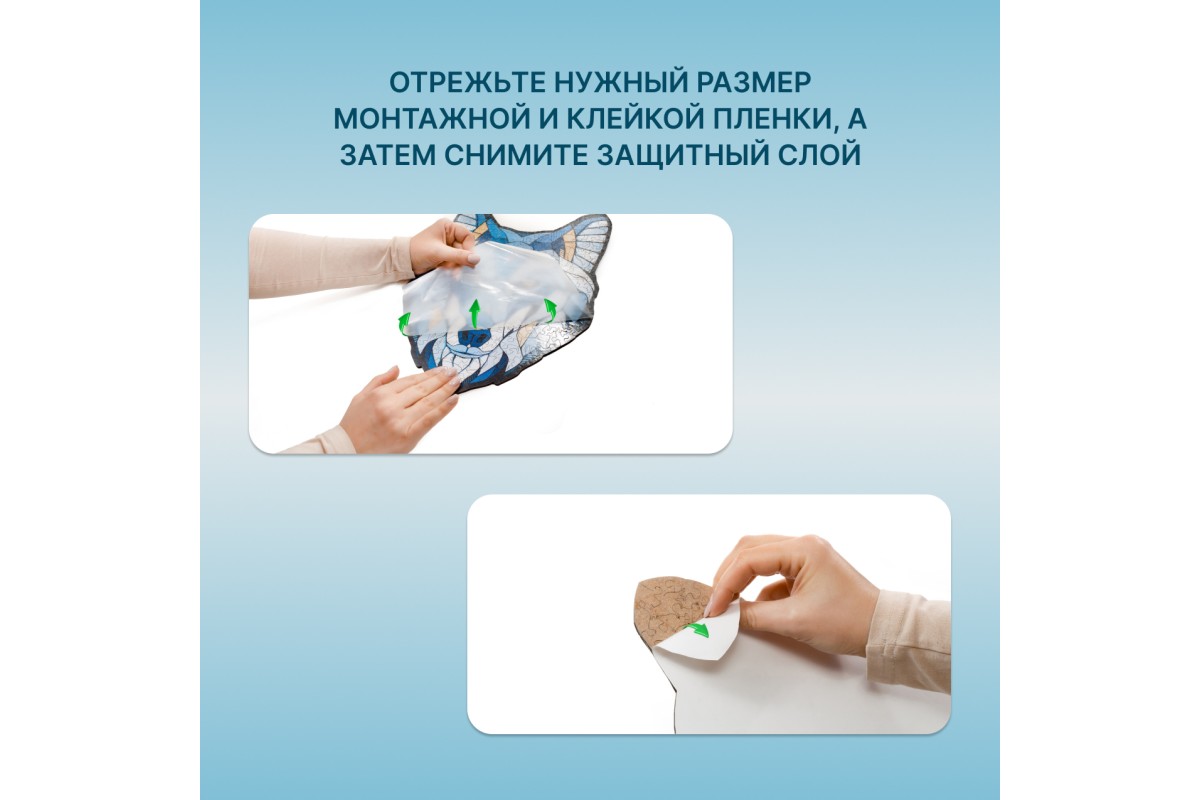 ОТРЕЖЬТЕ НУЖНЫЙ РАЗМЕР МОНТАЖНОЙ И КЛЕЙКОЙ ПЛЕНКИ, А ЗАТЕМ СНИМИТЕ ЗАЩИТНЫЙ СЛОЙ