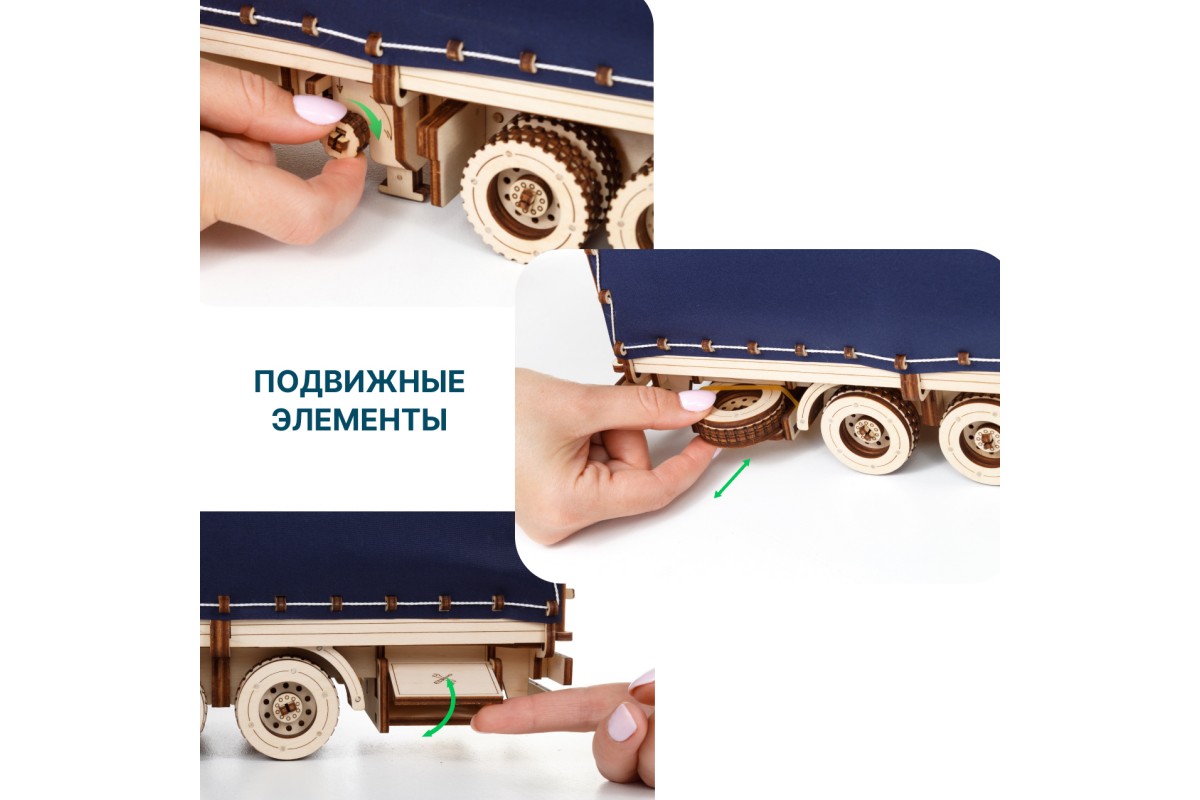 ПОДВИЖНЫЕ ЭЛЕМЕНТЫ