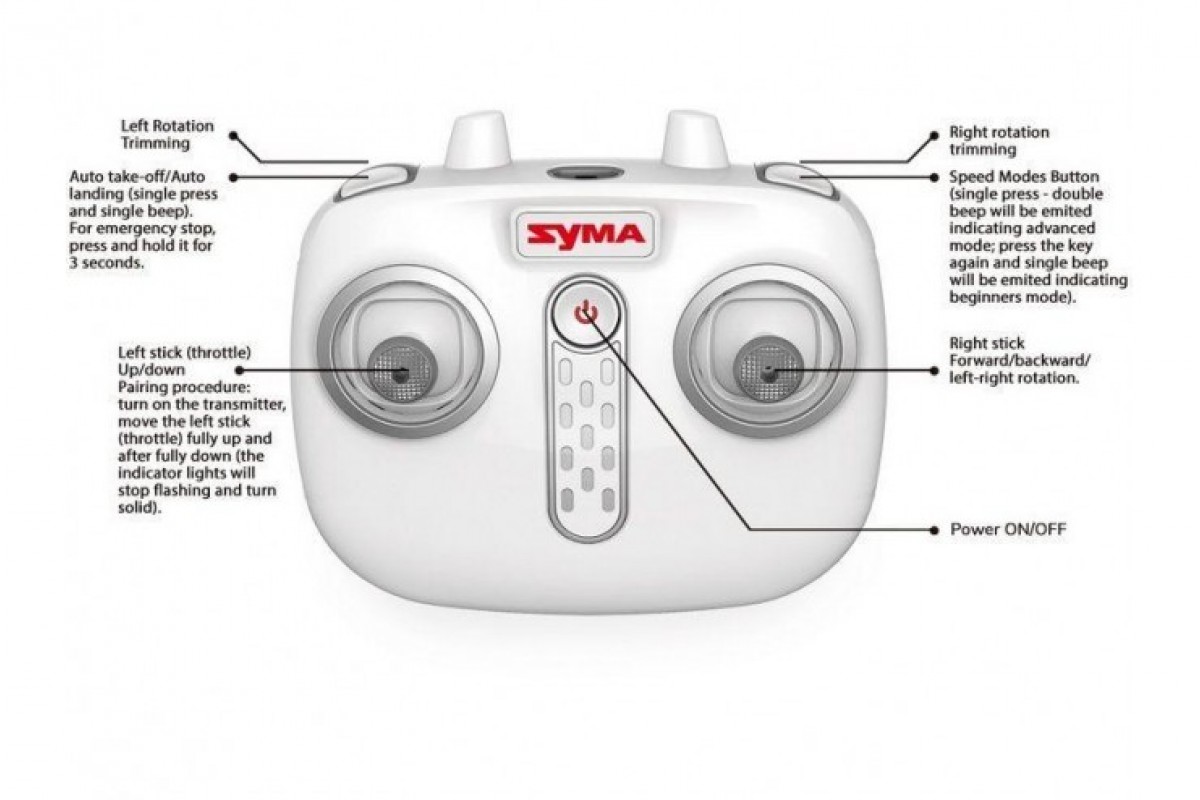 Left Rotation Trimming

Auto take-off/Auto landing (single press and single beep). For emergency stop, press and hold it for 3 seconds.

Left stick (throttle) Up/down Pairing procedure: turn on the transmitter, move the left stick (throttle) fully up and after fully down (the indicator lights will stop flashing and turn solid).

SYMA

Right rotation trimming

Speed Modes Button (single press - double beep will be emited indicating advanced mode; press the key again and single beep will be emited indicating beginners mode).

Right stick Forward/backward/ left-right rotation.

Power ON/OFF