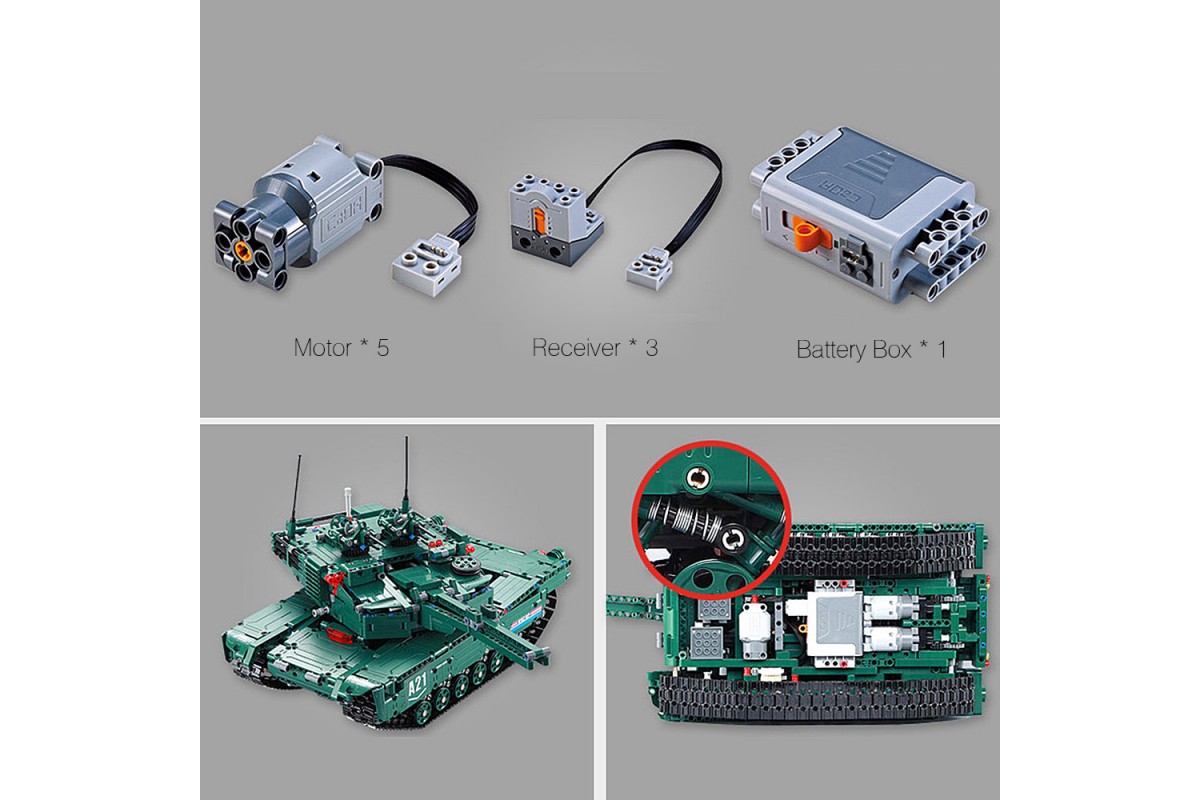 Motor * 5

Receiver * 3

Battery Box * 1

A21